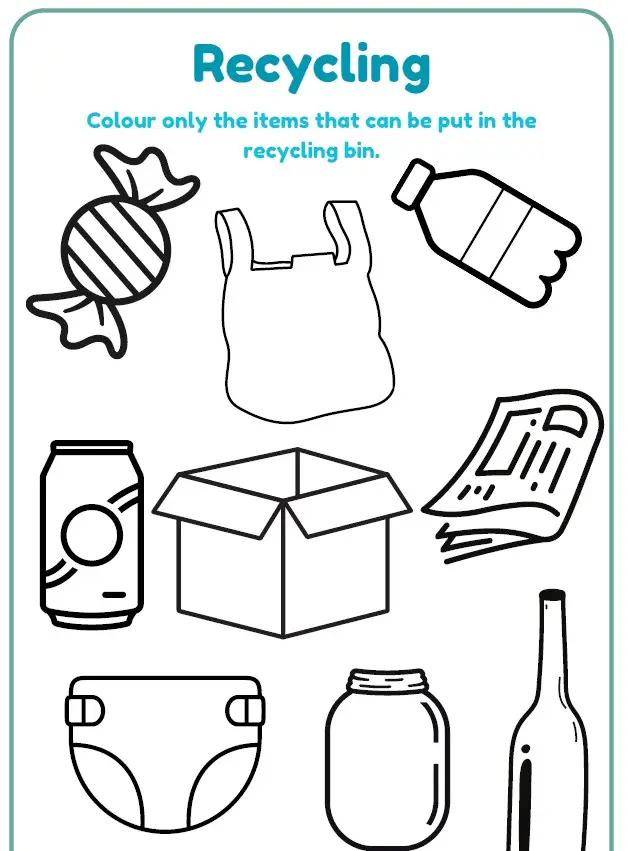 Recycling

Colour only the items that can be put in the recycling bin.