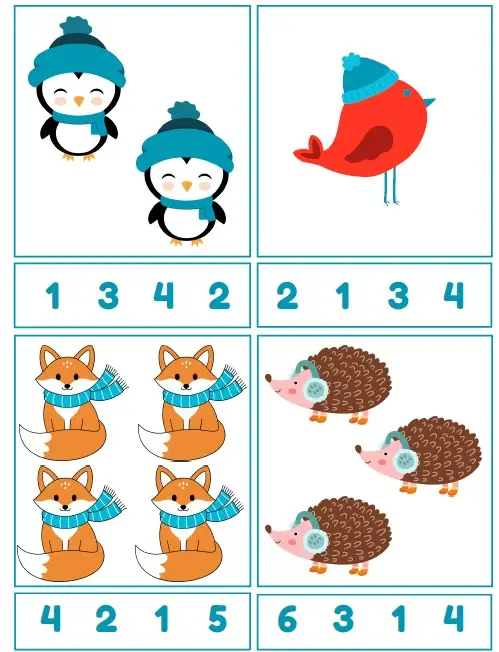 1 3 4 2

2 1 3 4

4 2 1 5

6 3 1 4