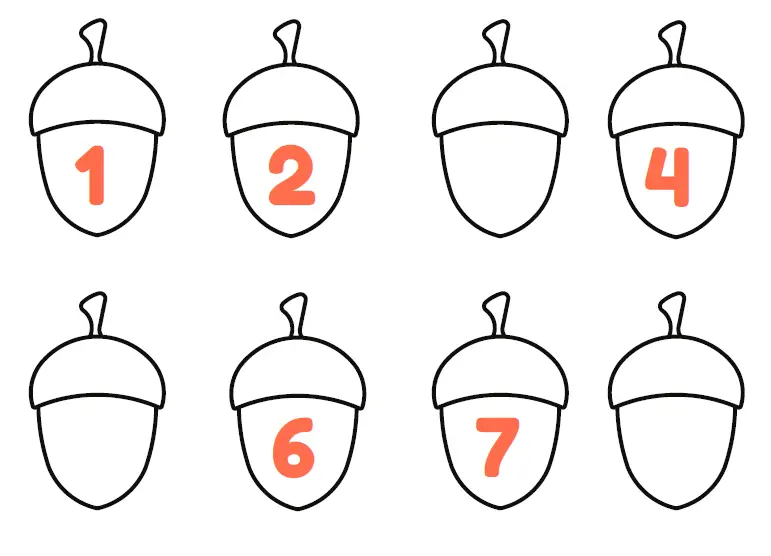 1 2 4

6 7