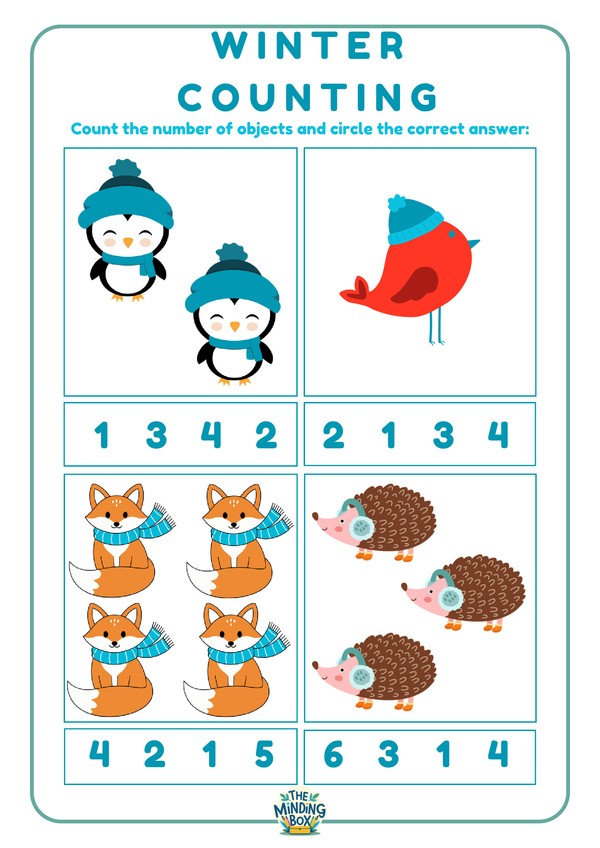 WINTER COUNTING

Count the number of objects and circle the correct answer:

1 3 4 2

2 1 3 4

4 2 1 5

6 3 1 4

THE MINDING BOX